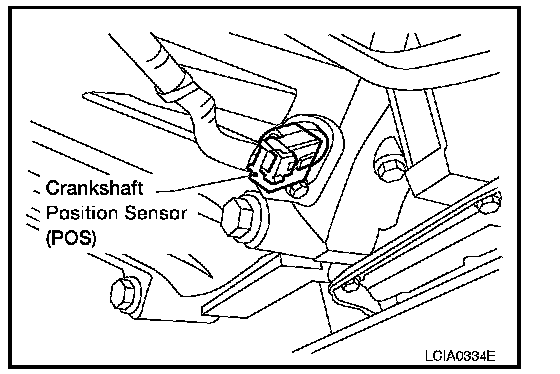 Crankshaft
Position Sensor
(POS)

LCIA0334E