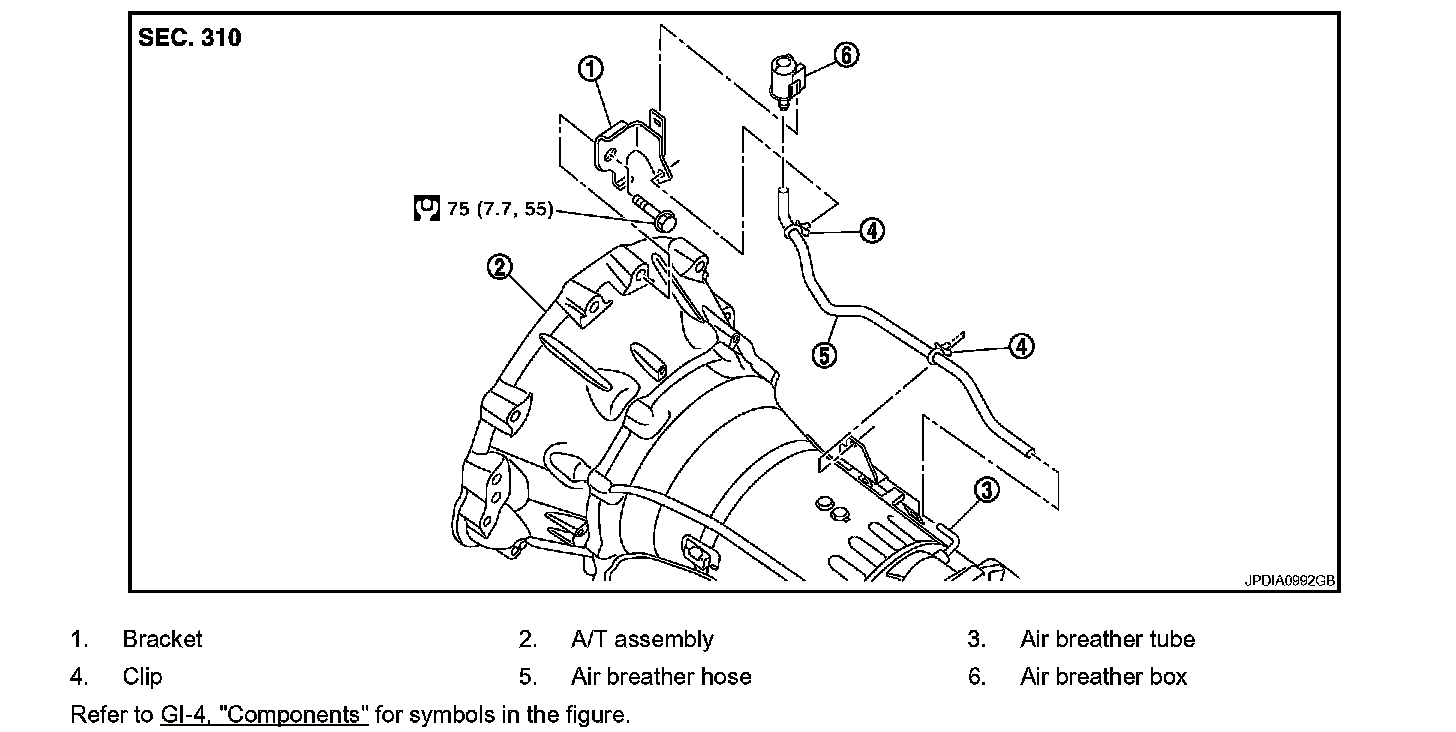 SEC. 310

1

6

75 (7.7, 55)

4

2

5

4

3

JPDIA0992GB

1. Bracket
2. A/T assembly
3. Air breather tube
4. Clip
5. Air breather hose
6. Air breather box

Refer to GI-4, "Components" for symbols in the figure.