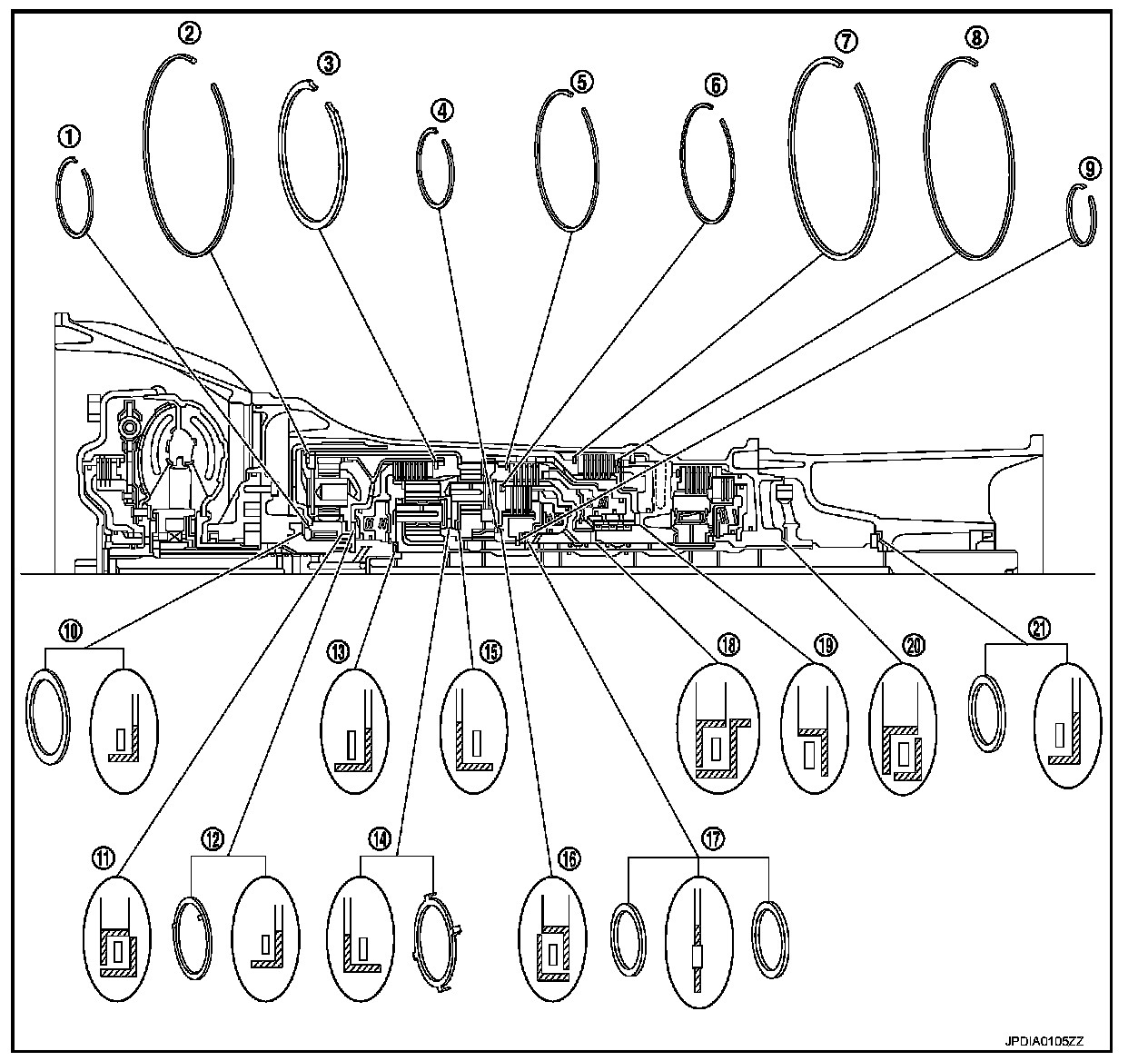 ①
②
③
④
⑤
⑥
⑦
⑧
⑨
⑩
⑬
⑮
⑱
⑲
⑳
㉑
⑪
⑫
⑭
⑯
⑰
JPDIA0105ZZ