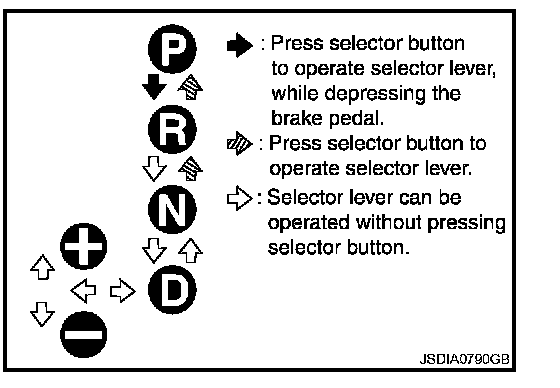 P
R
N
D
+
−
: Press selector button to operate selector lever, while depressing the brake pedal.
: Press selector button to operate selector lever.
: Selector lever can be operated without pressing selector button.
JSDIA0790GB