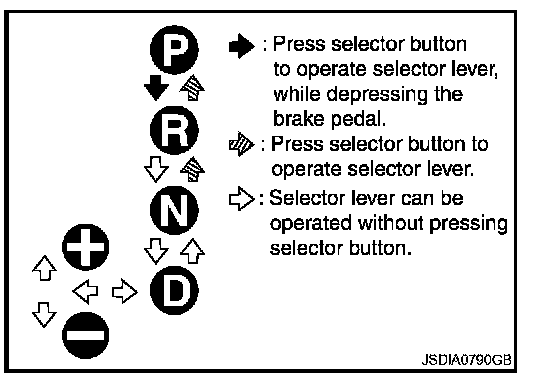 P
R
N
D
+
−

: Press selector button to operate selector lever, while depressing the brake pedal.

: Press selector button to operate selector lever.

: Selector lever can be operated without pressing selector button.

JSDIA0790GB