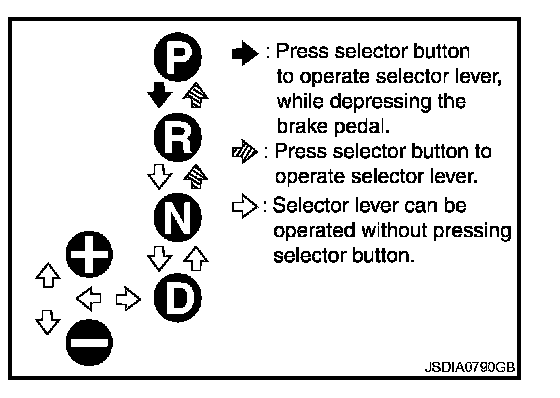 P
R
N
D
+
−

: Press selector button to operate selector lever, while depressing the brake pedal.

: Press selector button to operate selector lever.

: Selector lever can be operated without pressing selector button.

JSDIA0790GB