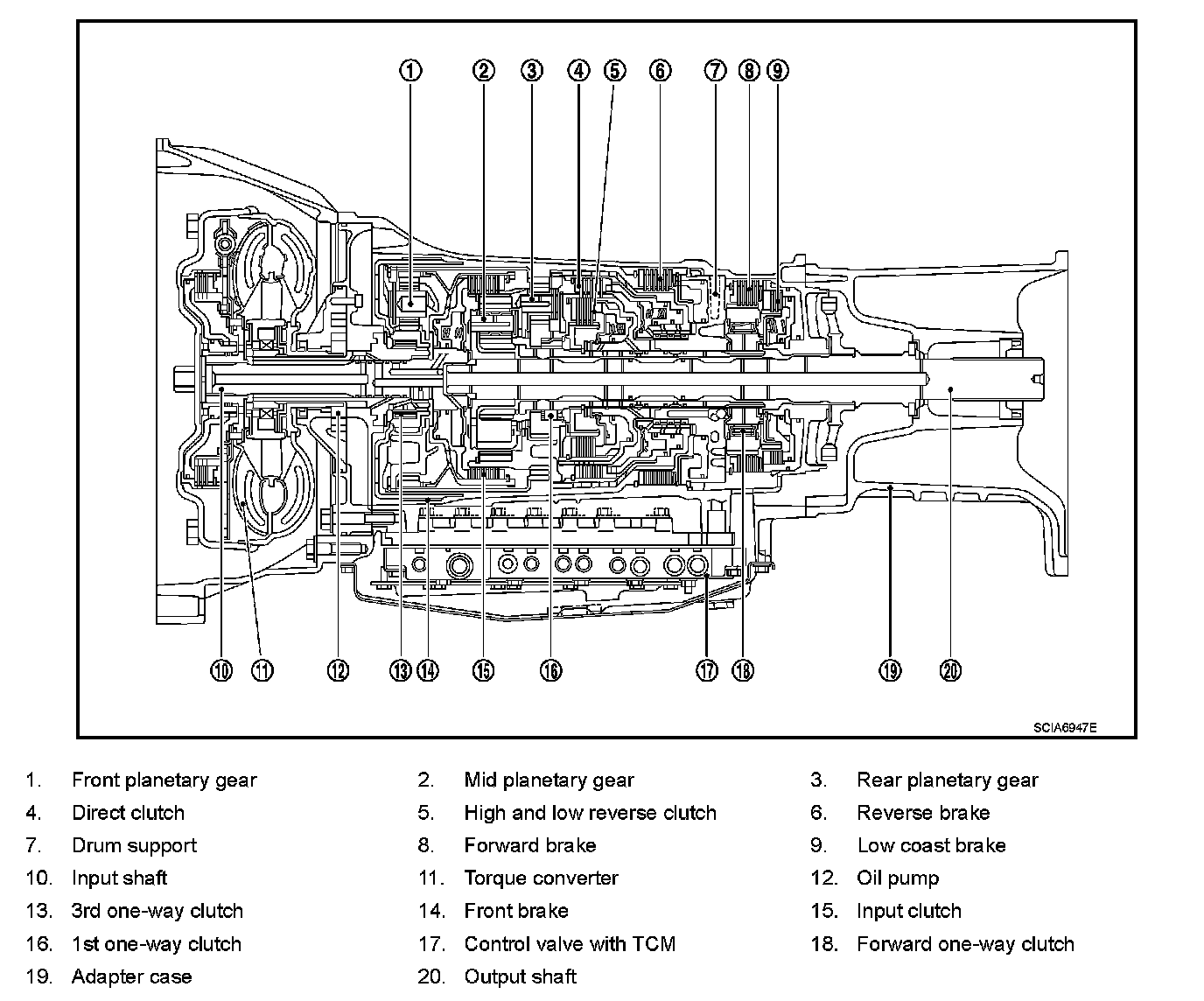 ①
②
③
④
⑤
⑥
⑦
⑧
⑨
⑩
⑪
⑫
⑬
⑭
⑮
⑯
⑰
⑱
⑲
⑳

SCIA6947E

1. Front planetary gear
2. Mid planetary gear
3. Rear planetary gear
4. Direct clutch
5. High and low reverse clutch
6. Reverse brake
7. Drum support
8. Forward brake
9. Low coast brake
10. Input shaft
11. Torque converter
12. Oil pump
13. 3rd one-way clutch
14. Front brake
15. Input clutch
16. 1st one-way clutch
17. Control valve with TCM
18. Forward one-way clutch
19. Adapter case
20. Output shaft