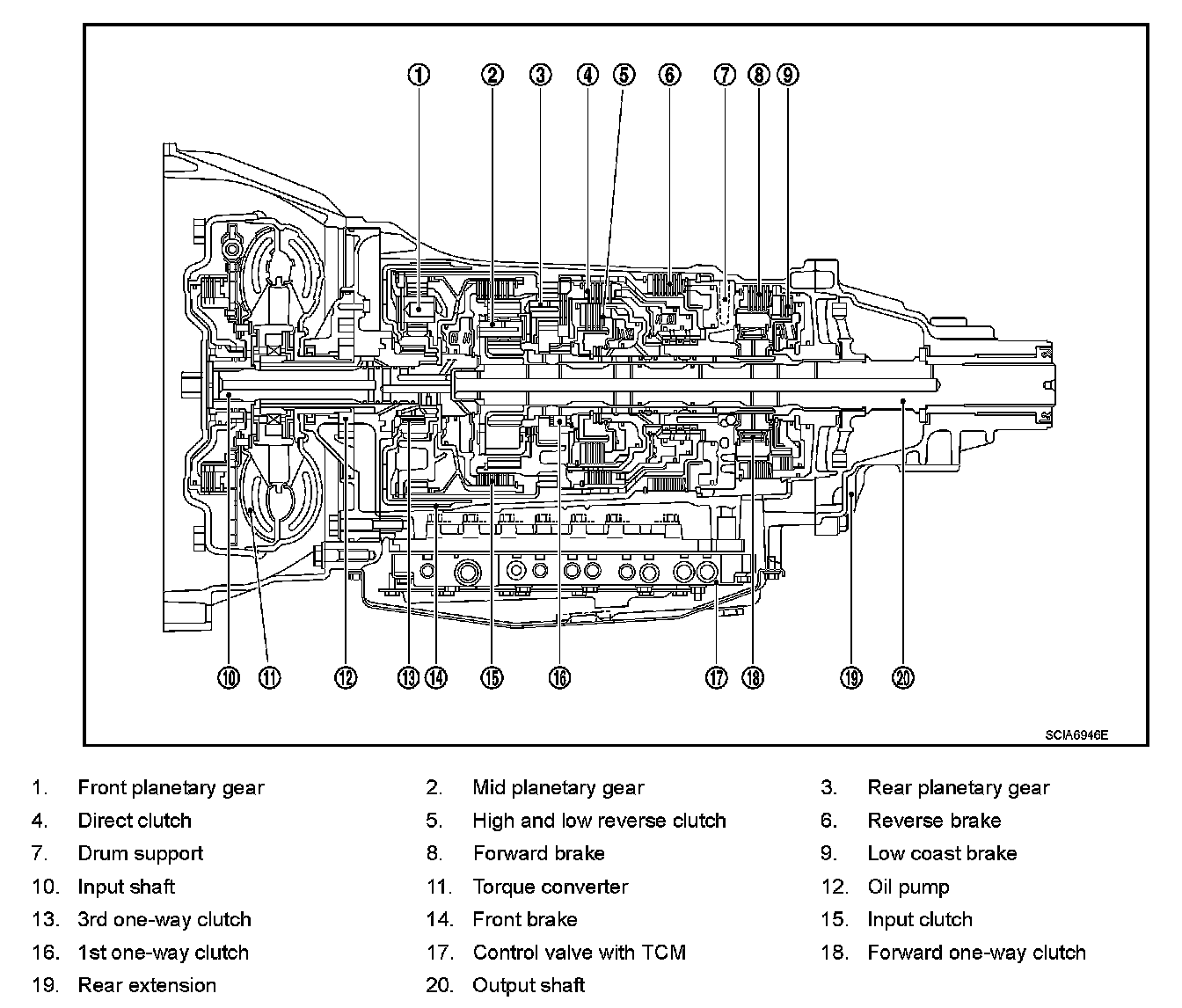 1 2 3 4 5 6 7 8 9

10 11 12 13 14 15 16 17 18 19 20

SCIA6946E

| | | | | | |
|---|---|---|---|---|---|
| 1. | Front planetary gear | 2. | Mid planetary gear | 3. | Rear planetary gear |
| 4. | Direct clutch | 5. | High and low reverse clutch | 6. | Reverse brake |
| 7. | Drum support | 8. | Forward brake | 9. | Low coast brake |
| 10. | Input shaft | 11. | Torque converter | 12. | Oil pump |
| 13. | 3rd one-way clutch | 14. | Front brake | 15. | Input clutch |
| 16. | 1st one-way clutch | 17. | Control valve with TCM | 18. | Forward one-way clutch |
| 19. | Rear extension | 20. | Output shaft | | |