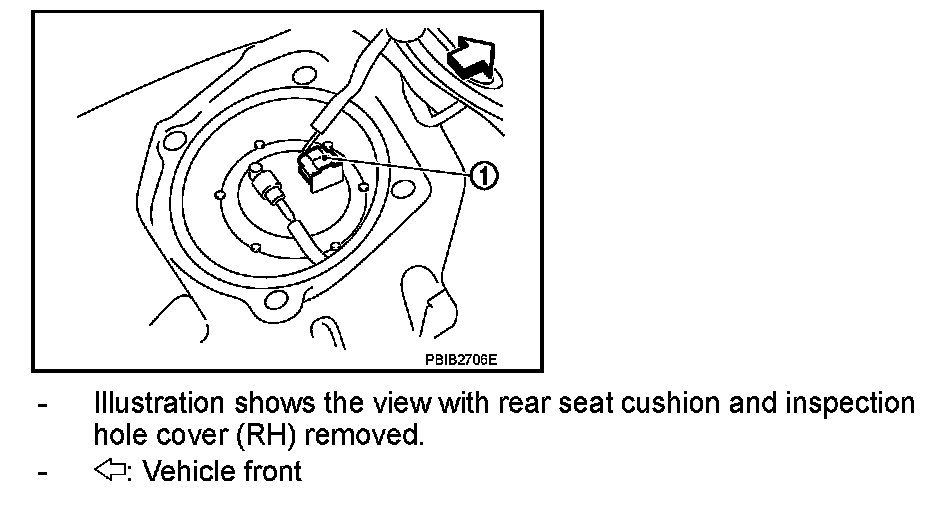 ①

PBIB2706E

- Illustration shows the view with rear seat cushion and inspection hole cover (RH) removed.
- ⇦: Vehicle front