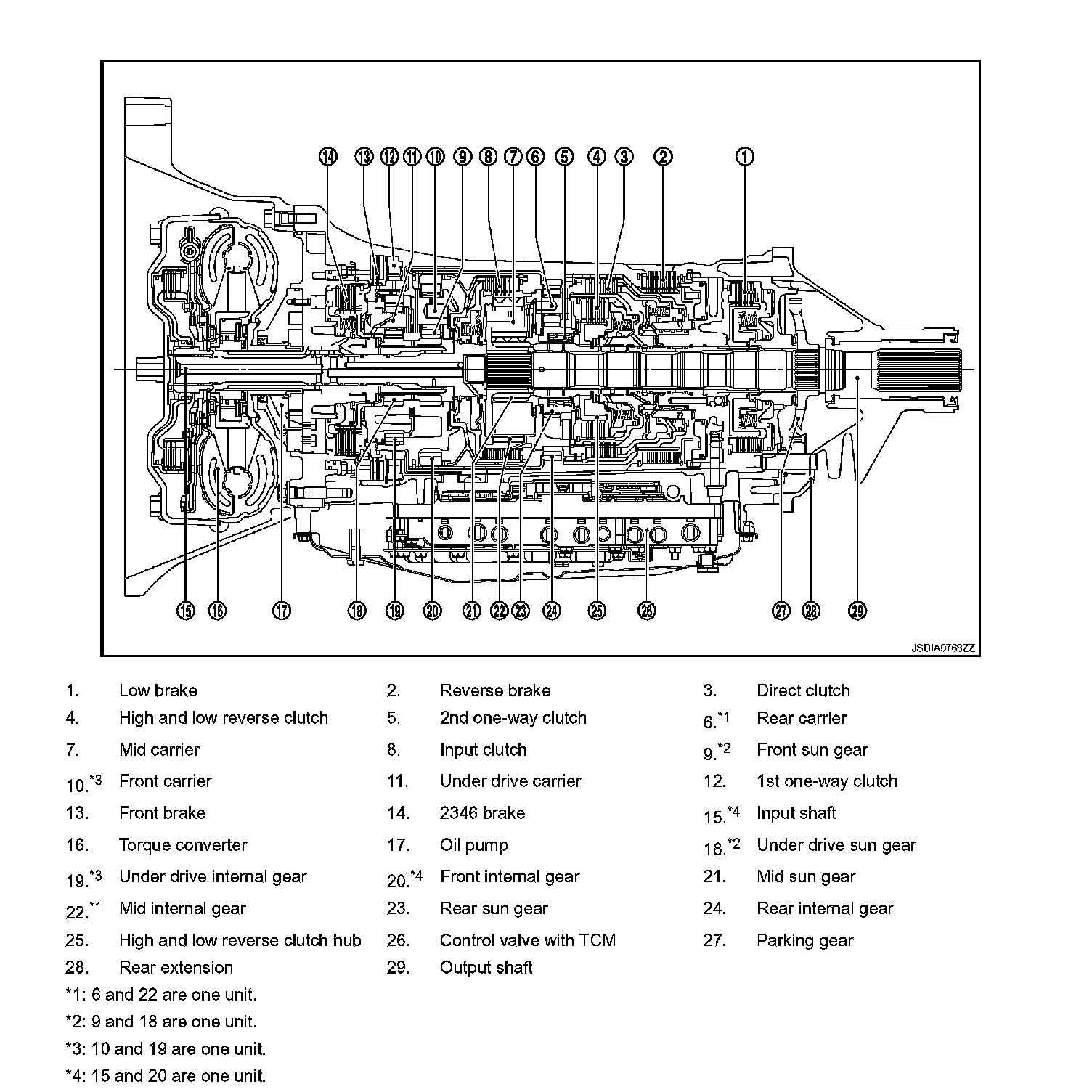 14 13 12 11 10 9 8 7 6 5 4 3 2 1

15 16 17 18 19 20 21 22 23 24 25 26 27 28 29

JSDIA0768ZZ

| | | | | | |
|---|---|---|---|---|---|
| 1. | Low brake | 2. | Reverse brake | 3. | Direct clutch |
| 4. | High and low reverse clutch | 5. | 2nd one-way clutch | 6.$^{*1}$ | Rear carrier |
| 7. | Mid carrier | 8. | Input clutch | 9.$^{*2}$ | Front sun gear |
| 10.$^{*3}$ | Front carrier | 11. | Under drive carrier | 12. | 1st one-way clutch |
| 13. | Front brake | 14. | 2346 brake | 15.$^{*4}$ | Input shaft |
| 16. | Torque converter | 17. | Oil pump | 18.$^{*2}$ | Under drive sun gear |
| 19.$^{*3}$ | Under drive internal gear | 20.$^{*4}$ | Front internal gear | 21. | Mid sun gear |
| 22.$^{*1}$ | Mid internal gear | 23. | Rear sun gear | 24. | Rear internal gear |
| 25. | High and low reverse clutch hub | 26. | Control valve with TCM | 27. | Parking gear |
| 28. | Rear extension | 29. | Output shaft | | |

*1: 6 and 22 are one unit.
*2: 9 and 18 are one unit.
*3: 10 and 19 are one unit.
*4: 15 and 20 are one unit.