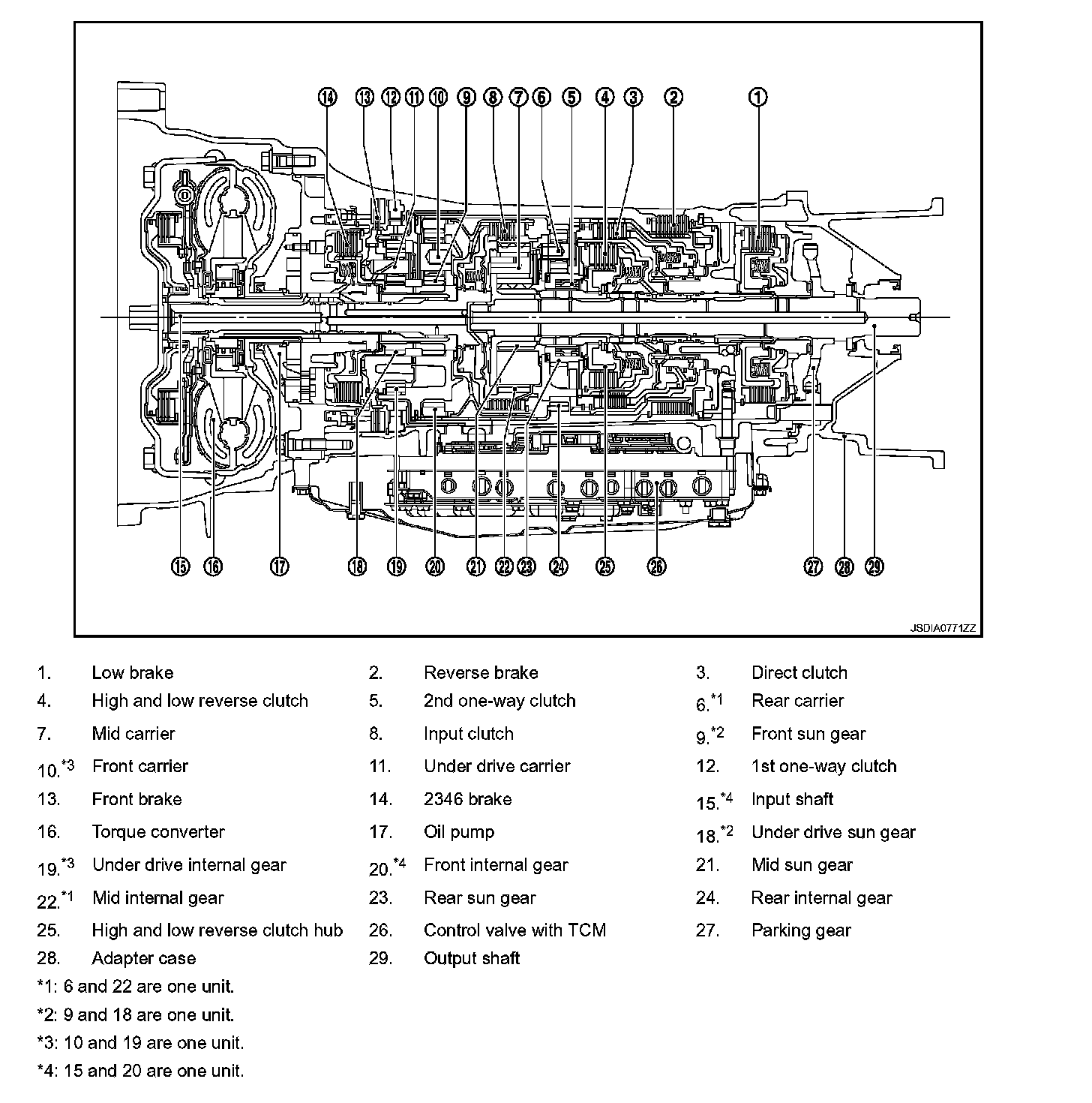 ⑭ ⑬ ⑫ ⑪ ⑩ ⑨ ⑧ ⑦ ⑥ ⑤ ④ ③ ② ①

⑮ ⑯ ⑰ ⑱ ⑲ ⑳ ㉑ ㉒ ㉓ ㉔ ㉕ ㉖ ㉗ ㉘ ㉙

JSDIA0771ZZ

| | | | | | |
|---|---|---|---|---|---|
| 1. | Low brake | 2. | Reverse brake | 3. | Direct clutch |
| 4. | High and low reverse clutch | 5. | 2nd one-way clutch | 6.$^{*1}$ | Rear carrier |
| 7. | Mid carrier | 8. | Input clutch | 9.$^{*2}$ | Front sun gear |
| 10.$^{*3}$ | Front carrier | 11. | Under drive carrier | 12. | 1st one-way clutch |
| 13. | Front brake | 14. | 2346 brake | 15.$^{*4}$ | Input shaft |
| 16. | Torque converter | 17. | Oil pump | 18.$^{*2}$ | Under drive sun gear |
| 19.$^{*3}$ | Under drive internal gear | 20.$^{*4}$ | Front internal gear | 21. | Mid sun gear |
| 22.$^{*1}$ | Mid internal gear | 23. | Rear sun gear | 24. | Rear internal gear |
| 25. | High and low reverse clutch hub | 26. | Control valve with TCM | 27. | Parking gear |
| 28. | Adapter case | 29. | Output shaft | | |

*1: 6 and 22 are one unit.

*2: 9 and 18 are one unit.

*3: 10 and 19 are one unit.

*4: 15 and 20 are one unit.