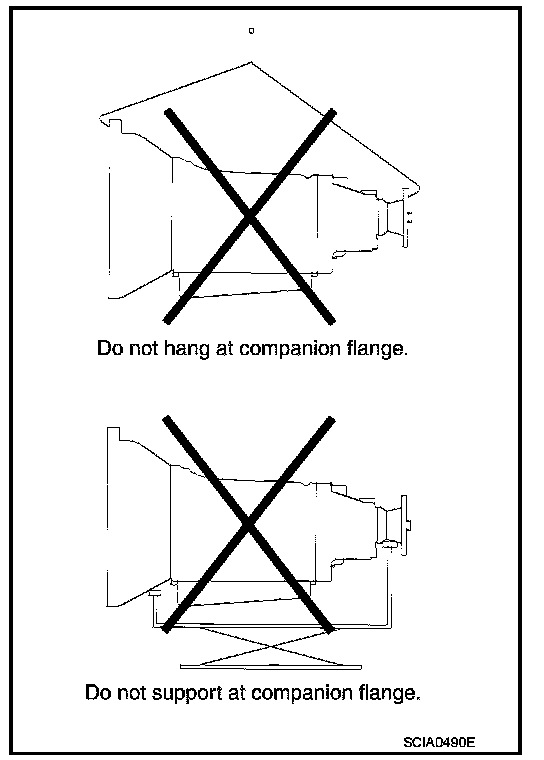 Do not hang at companion flange.

Do not support at companion flange.

SCIA0490E