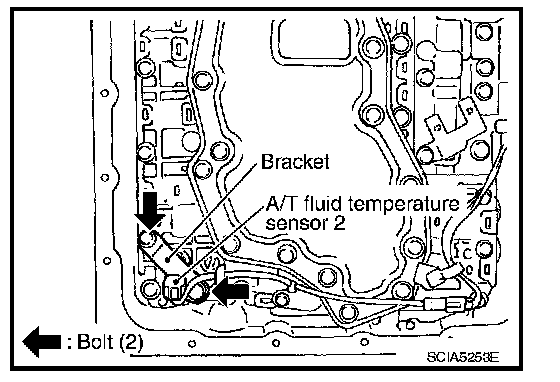 Bracket

A/T fluid temperature sensor 2

: Bolt (2)

SCIA5253E