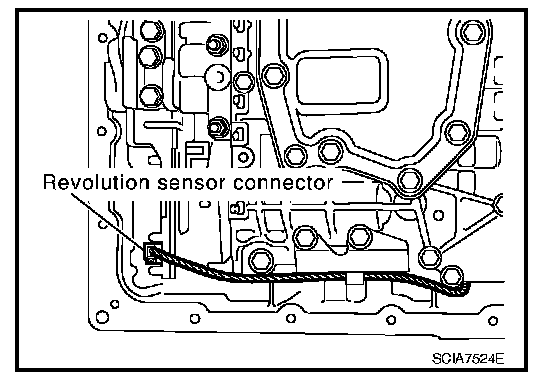 Revolution sensor connector

SCIA7524E