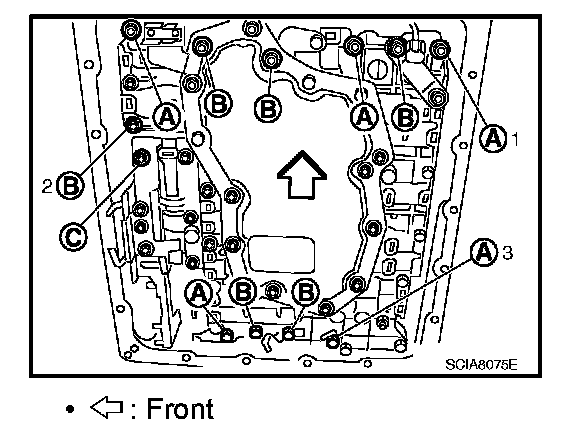 A
B
B
A
B
A 1
2 B
C
A 3
A
B
B
SCIA8075E

• ⇦ : Front