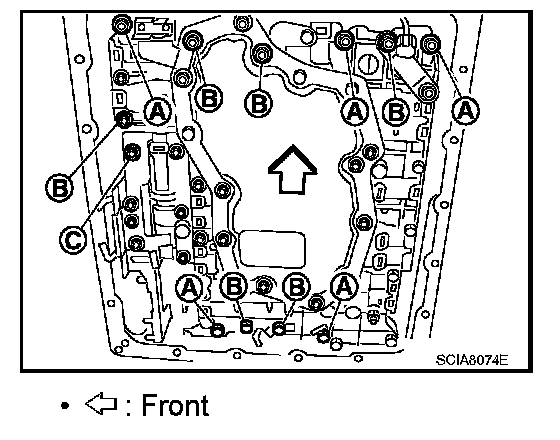 A
B
B
A
B
A
B
C
A
B
B
A
SCIA8074E

• ⇦ : Front