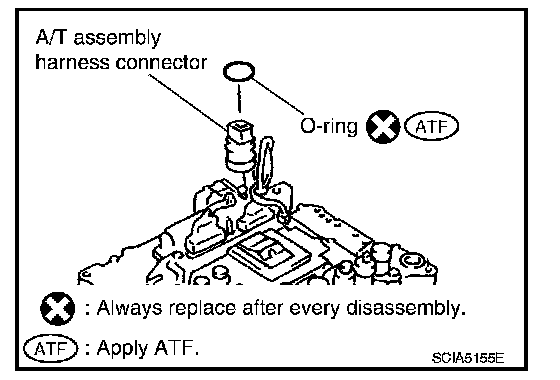 A/T assembly harness connector

O-ring ATF

: Always replace after every disassembly.

ATF : Apply ATF.

SCIA5155E