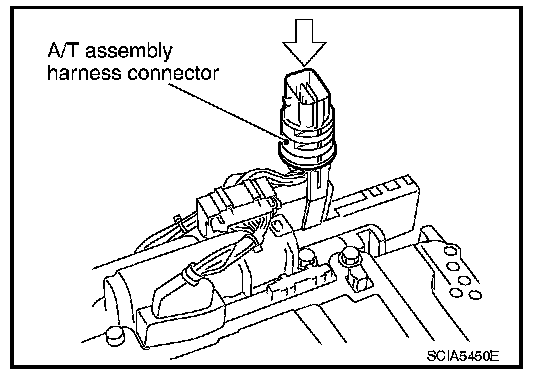 A/T assembly harness connector

SCIA5450E