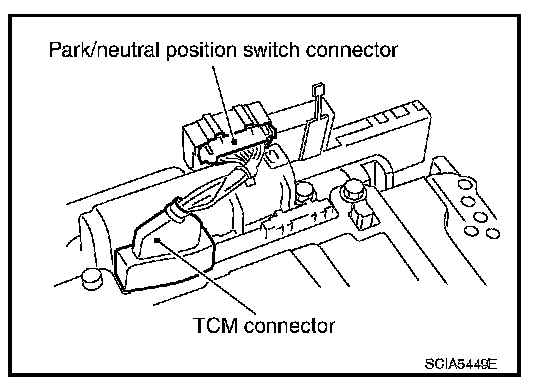 Park/neutral position switch connector

TCM connector

SCIA5449E