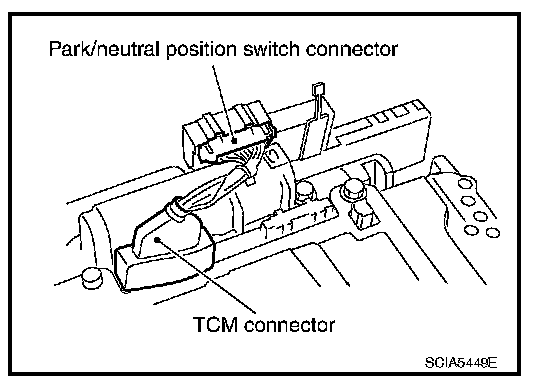 Park/neutral position switch connector

TCM connector

SCIA5449E