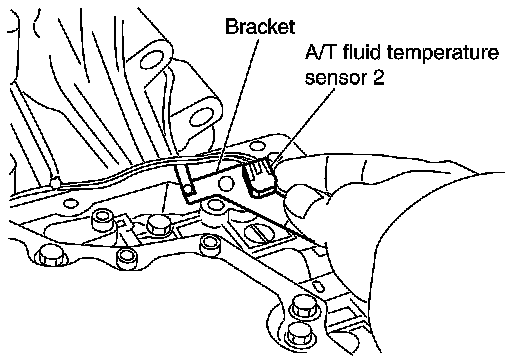 Bracket

A/T fluid temperature sensor 2