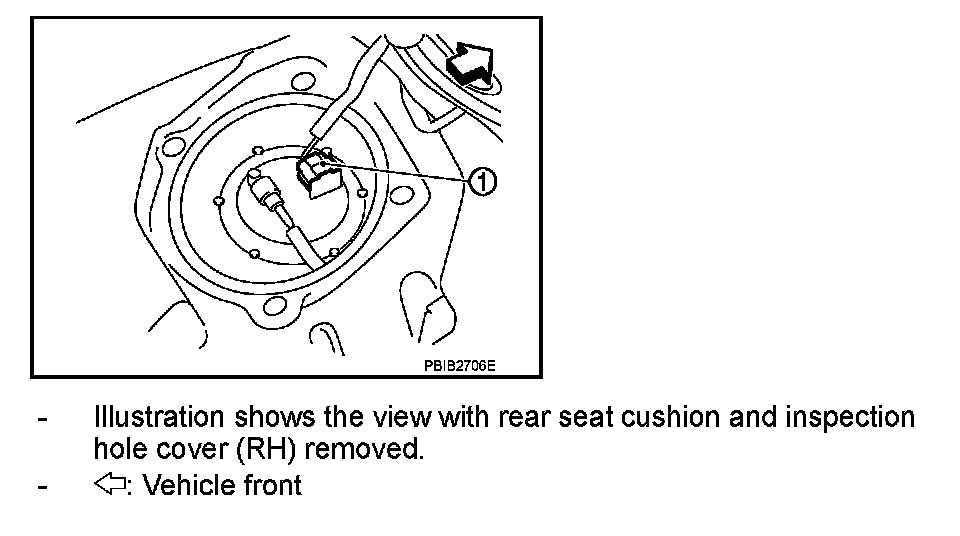 1

PBIB2706E

- Illustration shows the view with rear seat cushion and inspection hole cover (RH) removed.

- ⇦: Vehicle front