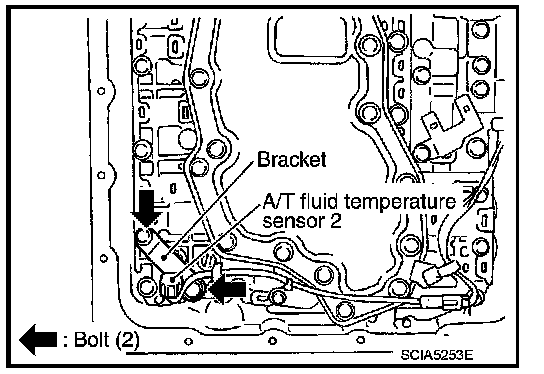 Bracket

A/T fluid temperature sensor 2

: Bolt (2)

SCIA5253E