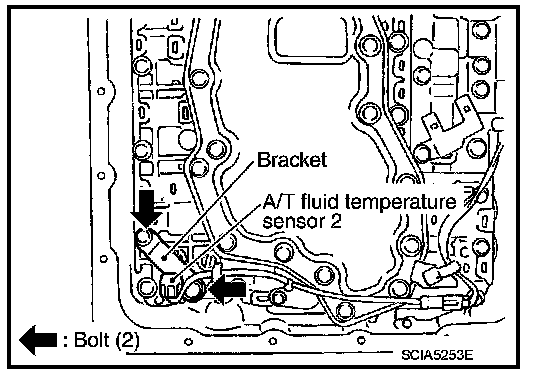 Bracket
A/T fluid temperature sensor 2
: Bolt (2)
SCIA5253E