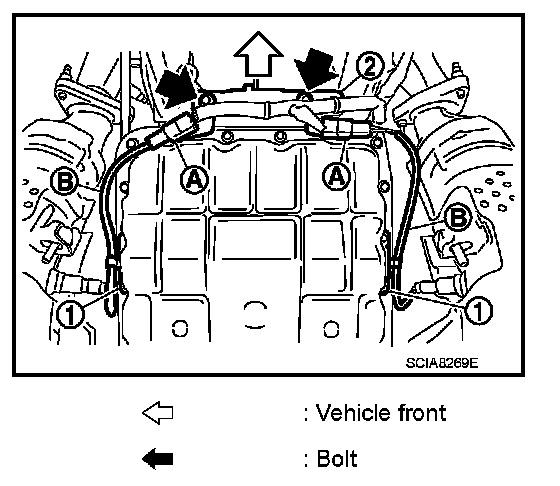 2
A
A
B
B
1
1
SCIA8269E

: Vehicle front

: Bolt