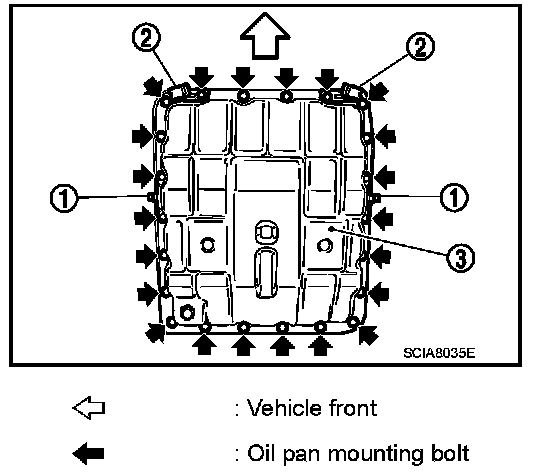 2
2
1
1
3
SCIA8035E

: Vehicle front

: Oil pan mounting bolt