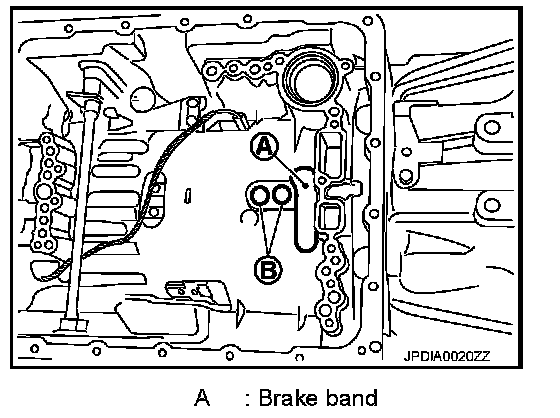 A

B

JPDIA0020ZZ

A : Brake band