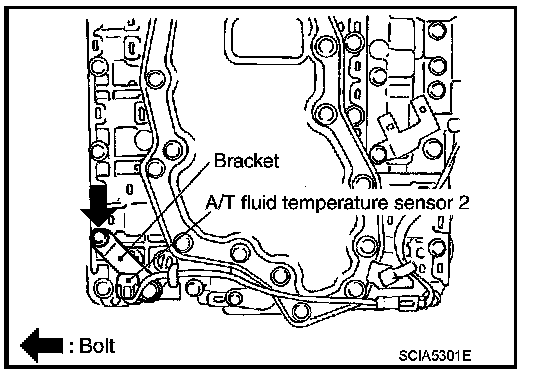 Bracket
A/T fluid temperature sensor 2
: Bolt
SCIA5301E