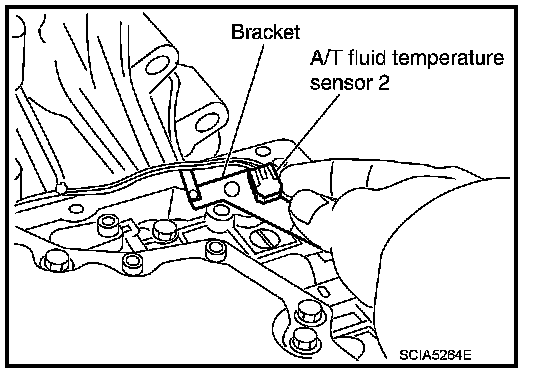 Bracket

A/T fluid temperature sensor 2

SCIA5264E