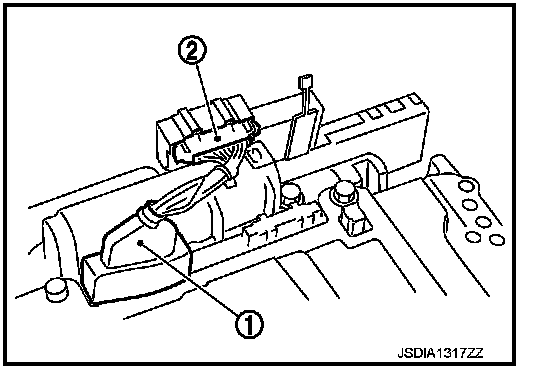 2

1

JSDIA1317ZZ