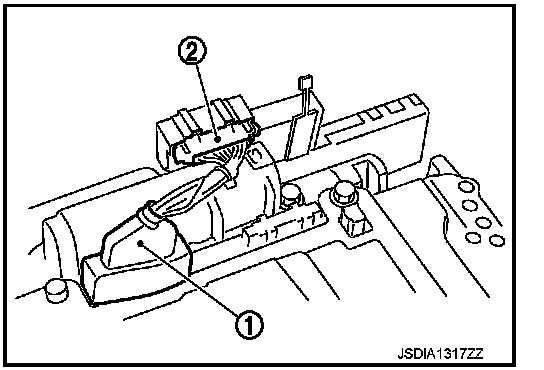 2

1

JSDIA1317ZZ