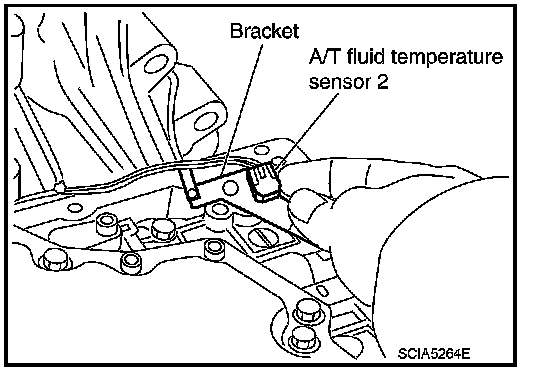 Bracket

A/T fluid temperature sensor 2

SCIA5264E