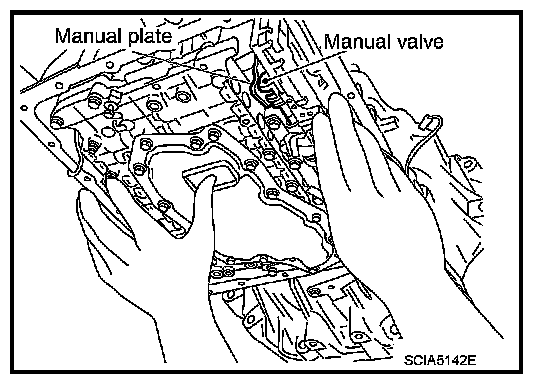 Manual plate
Manual valve
SCIA5142E