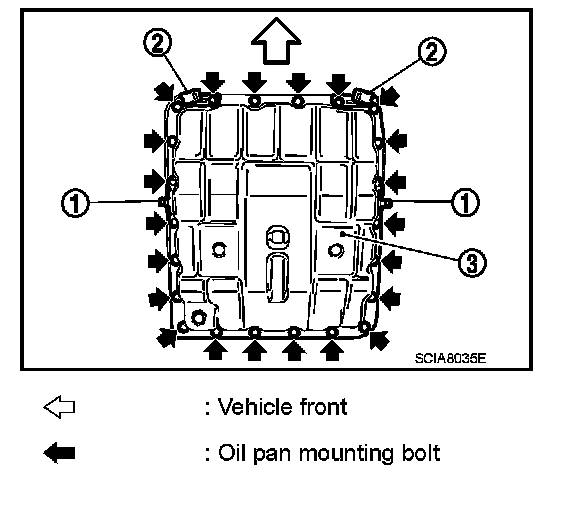 2 2
1 1
3
SCIA8035E

: Vehicle front

: Oil pan mounting bolt