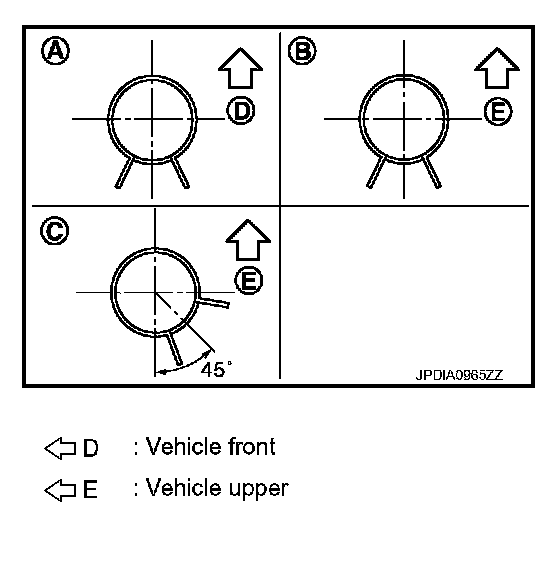 A

D

B

E

C

E

45°

JPDIA0965ZZ

D : Vehicle front

E : Vehicle upper