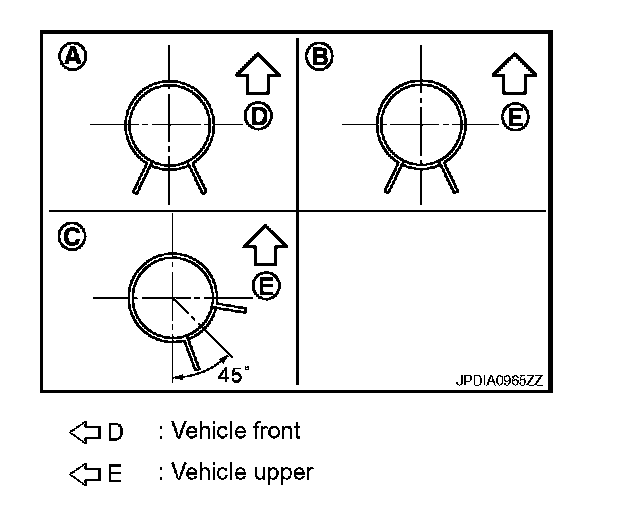 A
D
B
E
C
E
45°
JPDIA0965ZZ

D : Vehicle front
E : Vehicle upper