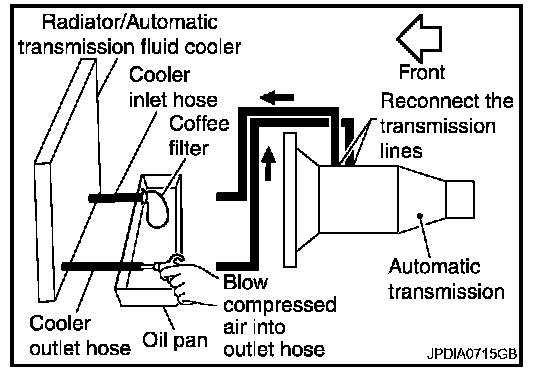 Radiator/Automatic transmission fluid cooler

Front

Cooler inlet hose

Coffee filter

Reconnect the transmission lines

Automatic transmission

Blow compressed air into outlet hose

Cooler outlet hose

Oil pan

JPDIA0715GB