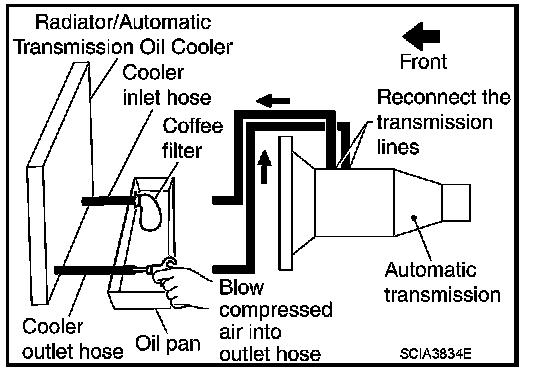 Radiator/Automatic Transmission Oil Cooler

Front

Cooler inlet hose

Coffee filter

Reconnect the transmission lines

Automatic transmission

Blow compressed air into outlet hose

Cooler outlet hose

Oil pan

SCIA3834E