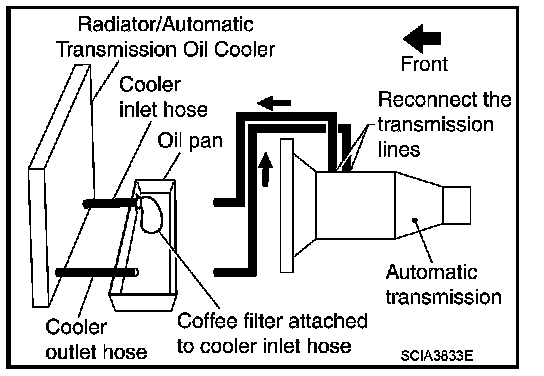 Radiator/Automatic Transmission Oil Cooler

Front

Cooler inlet hose

Oil pan

Reconnect the transmission lines

Automatic transmission

Cooler outlet hose

Coffee filter attached to cooler inlet hose

SCIA3833E