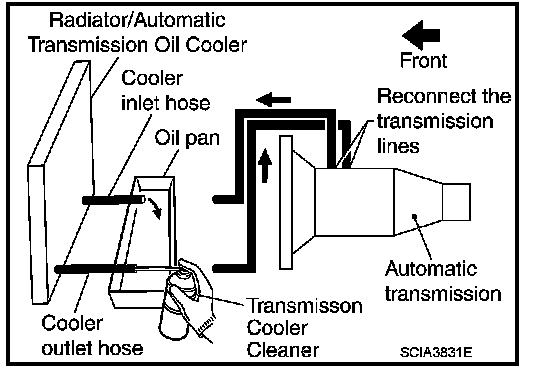 Radiator/Automatic Transmission Oil Cooler

Front

Cooler inlet hose

Oil pan

Reconnect the transmission lines

Automatic transmission

Cooler outlet hose

Transmisson Cooler Cleaner

SCIA3831E