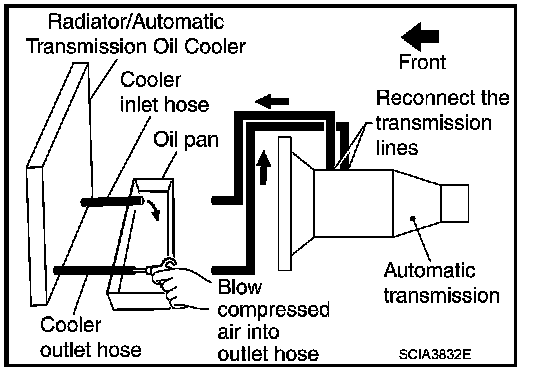 Radiator/Automatic Transmission Oil Cooler

Front

Cooler inlet hose

Oil pan

Reconnect the transmission lines

Automatic transmission

Cooler outlet hose

Blow compressed air into outlet hose

SCIA3832E