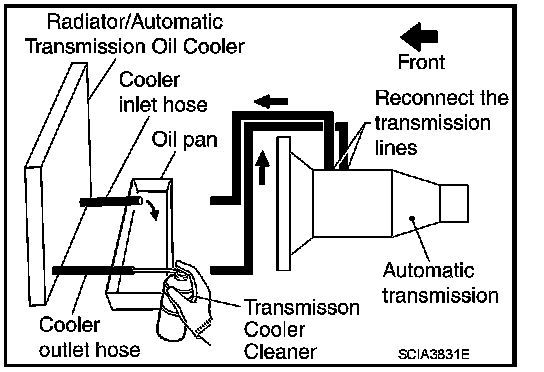 Radiator/Automatic Transmission Oil Cooler

Front

Cooler inlet hose

Oil pan

Reconnect the transmission lines

Automatic transmission

Cooler outlet hose

Transmisson Cooler Cleaner

SCIA3831E