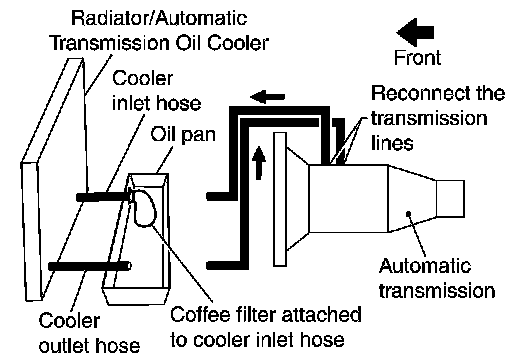 Radiator/Automatic Transmission Oil Cooler

Front

Cooler inlet hose

Oil pan

Reconnect the transmission lines

Automatic transmission

Cooler outlet hose

Coffee filter attached to cooler inlet hose