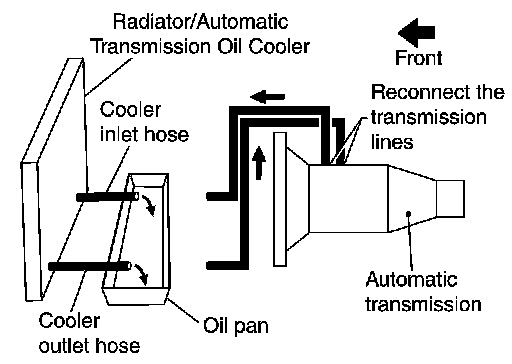 Radiator/Automatic Transmission Oil Cooler

Front

Reconnect the transmission lines

Cooler inlet hose

Automatic transmission

Cooler outlet hose

Oil pan