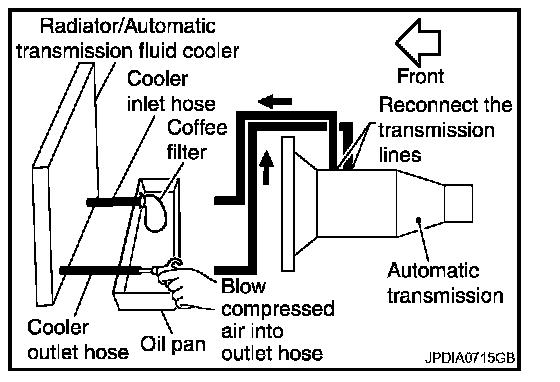 Radiator/Automatic transmission fluid cooler

Front

Cooler inlet hose

Coffee filter

Reconnect the transmission lines

Automatic transmission

Blow compressed air into outlet hose

Cooler outlet hose

Oil pan

JPDIA0715GB