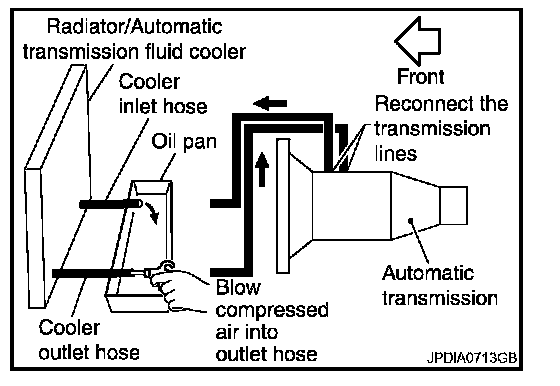 Radiator/Automatic transmission fluid cooler

Front

Cooler inlet hose

Reconnect the transmission lines

Oil pan

Automatic transmission

Blow compressed air into outlet hose

Cooler outlet hose

JPDIA0713GB