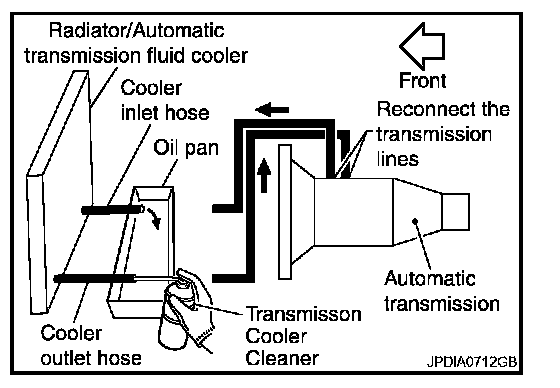 Radiator/Automatic transmission fluid cooler

Front

Cooler inlet hose

Reconnect the transmission lines

Oil pan

Automatic transmission

Cooler outlet hose

Transmisson Cooler Cleaner

JPDIA0712GB