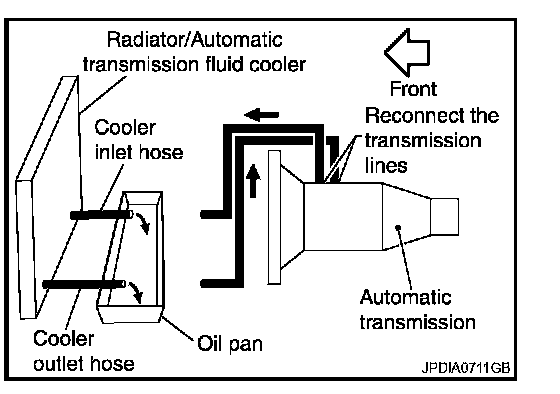 Radiator/Automatic transmission fluid cooler

Front

Reconnect the transmission lines

Cooler inlet hose

Automatic transmission

Cooler outlet hose

Oil pan

JPDIA0711GB