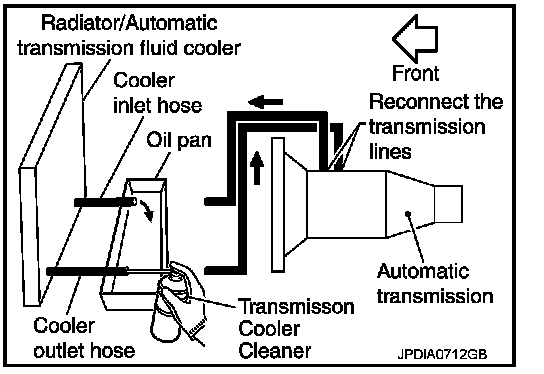 Radiator/Automatic transmission fluid cooler

Front

Cooler inlet hose

Reconnect the transmission lines

Oil pan

Automatic transmission

Cooler outlet hose

Transmisson Cooler Cleaner

JPDIA0712GB