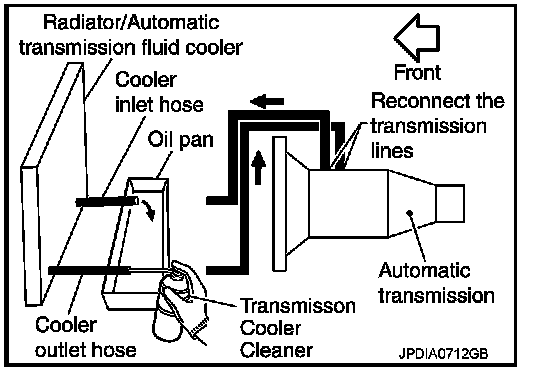 Radiator/Automatic transmission fluid cooler

Front

Cooler inlet hose

Reconnect the transmission lines

Oil pan

Automatic transmission

Cooler outlet hose

Transmisson Cooler Cleaner

JPDIA0712GB